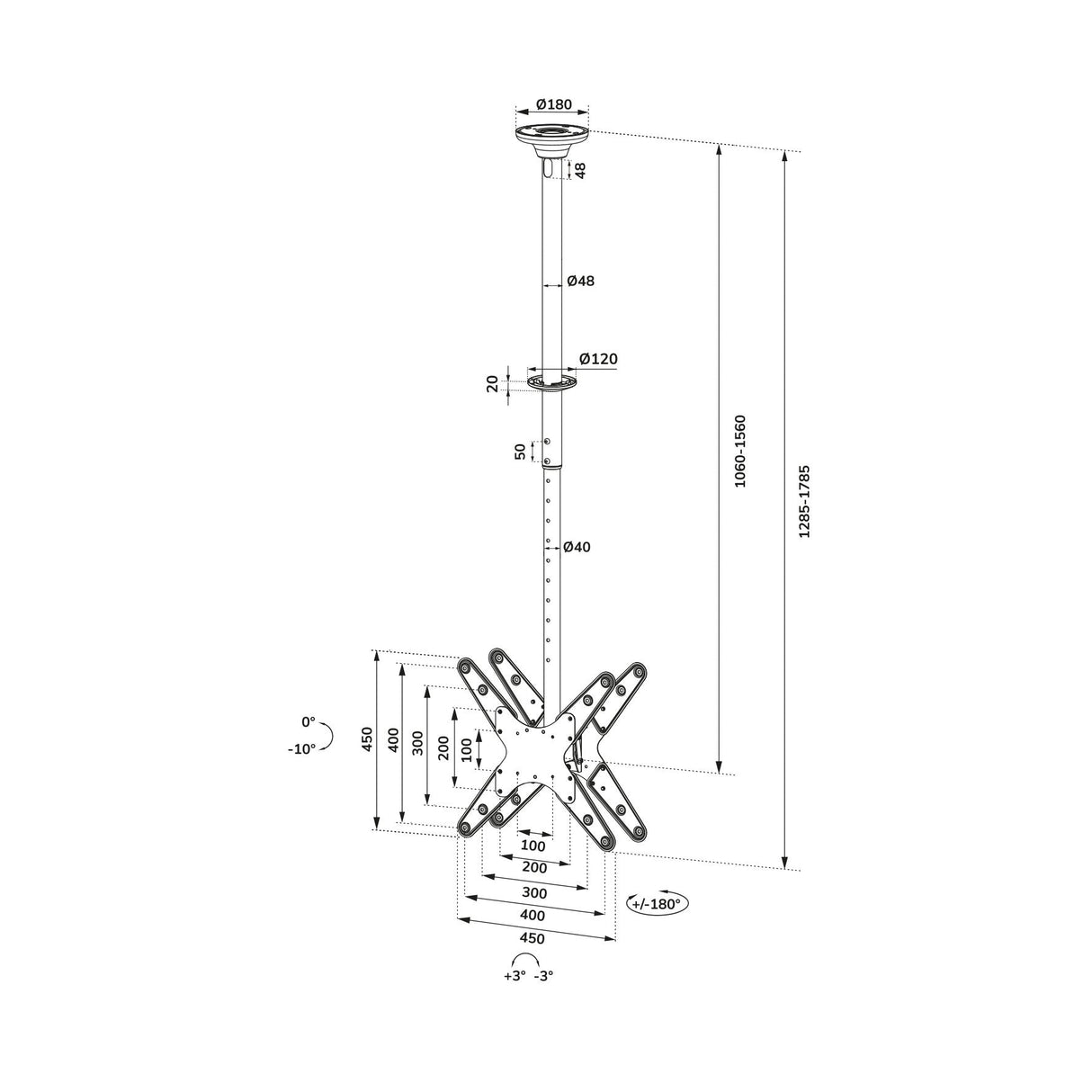 Ø180

48

Ø48

Ø120

20

50

Ø40

1060-1560

1285-1785

0°

-10°

450

400

300

200

100

100

200

300

400

450

+/-180°

+3° -3°