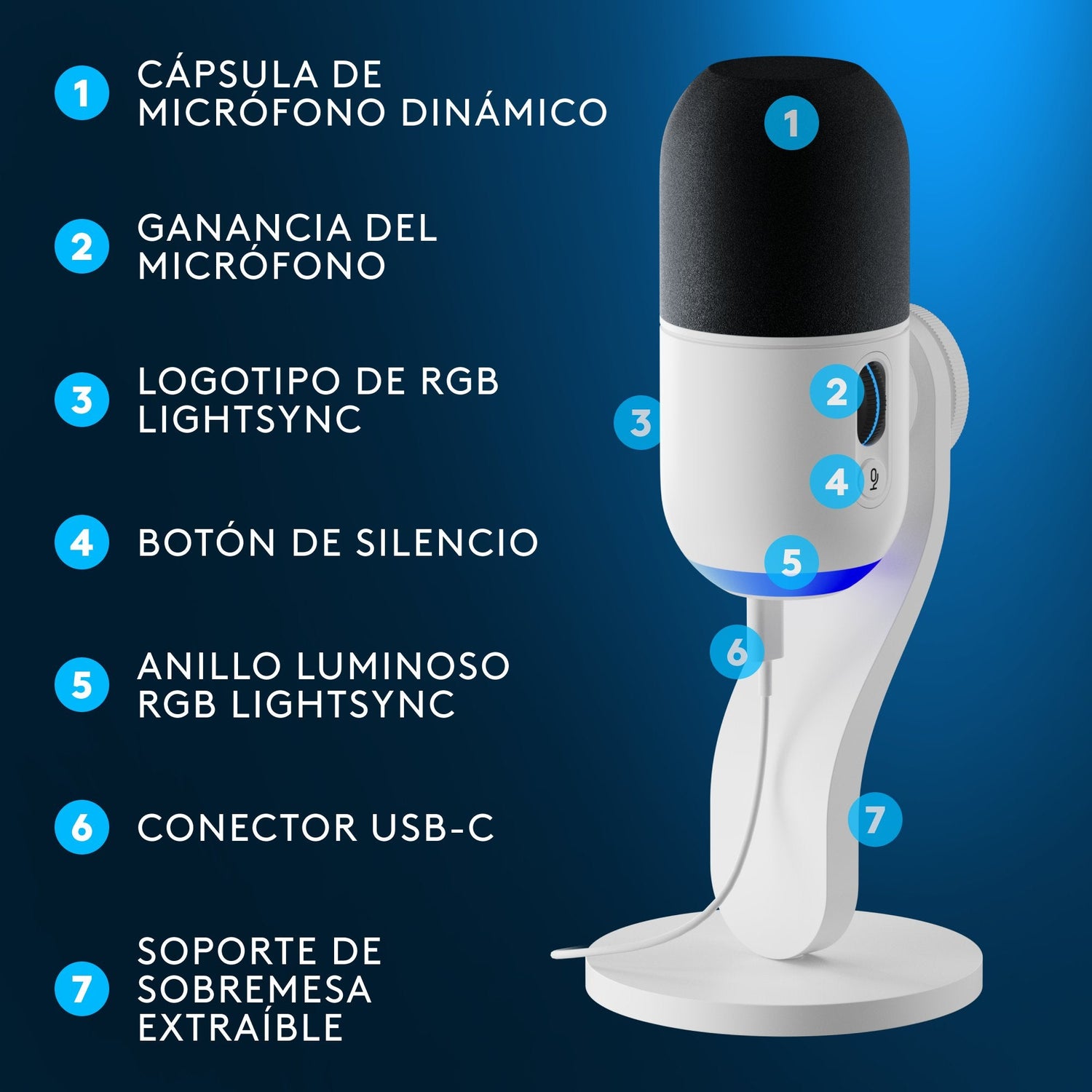 1 CÁPSULA DE MICRÓFONO DINÁMICO

2 GANANCIA DEL MICRÓFONO

3 LOGOTIPO DE RGB LIGHTSYNC

4 BOTÓN DE SILENCIO

5 ANILLO LUMINOSO RGB LIGHTSYNC

6 CONECTOR USB-C

7 SOPORTE DE SOBREMESA EXTRAÍBLE

1

2

3

4

5

6

7