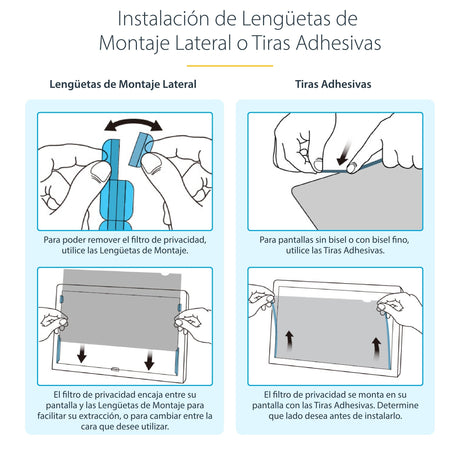 Instalación de Lengüetas de Montaje Lateral o Tiras Adhesivas

Lengüetas de Montaje Lateral

Para poder remover el filtro de privacidad, utilice las Lengüetas de Montaje.

El filtro de privacidad encaja entre su pantalla y las Lengüetas de Montaje para facilitar su extracción, o para cambiar entre la cara que desee utilizar.

Tiras Adhesivas

Para pantallas sin bisel o con bisel fino, utilice las Tiras Adhesivas.

El filtro de privacidad se monta en su pantalla con las Tiras Adhesivas. Determine que lado desea antes de instalarlo.