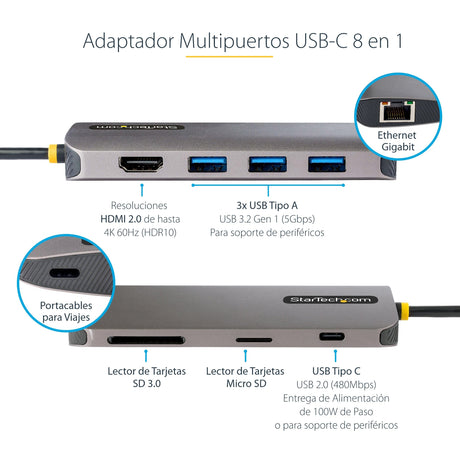 Adaptador Multipuertos USB-C 8 en 1

StarTech.com

Ethernet Gigabit

Resoluciones HDMI 2.0 de hasta 4K 60Hz (HDR10)

3x USB Tipo A
USB 3.2 Gen 1 (5Gbps)
Para soporte de periféricos

Portacables para Viajes

StarTech.com

Lector de Tarjetas SD 3.0

Lector de Tarjetas Micro SD

USB Tipo C
USB 2.0 (480Mbps)
Entrega de Alimentación de 100W de Paso o para soporte de periféricos