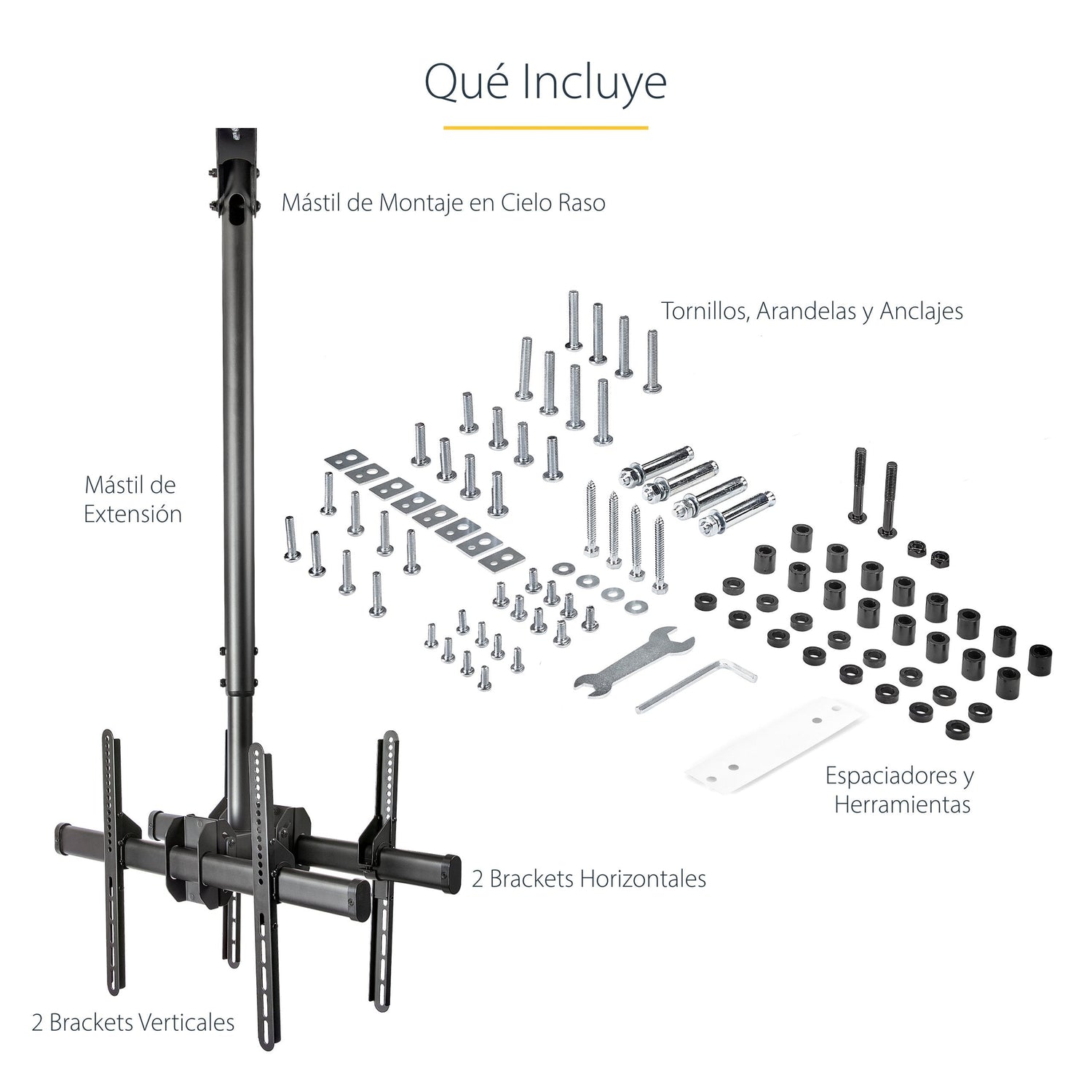 Qué Incluye

Mástil de Montaje en Cielo Raso

Tornillos, Arandelas y Anclajes

Mástil de Extensión

Espaciadores y Herramientas

2 Brackets Horizontales

2 Brackets Verticales