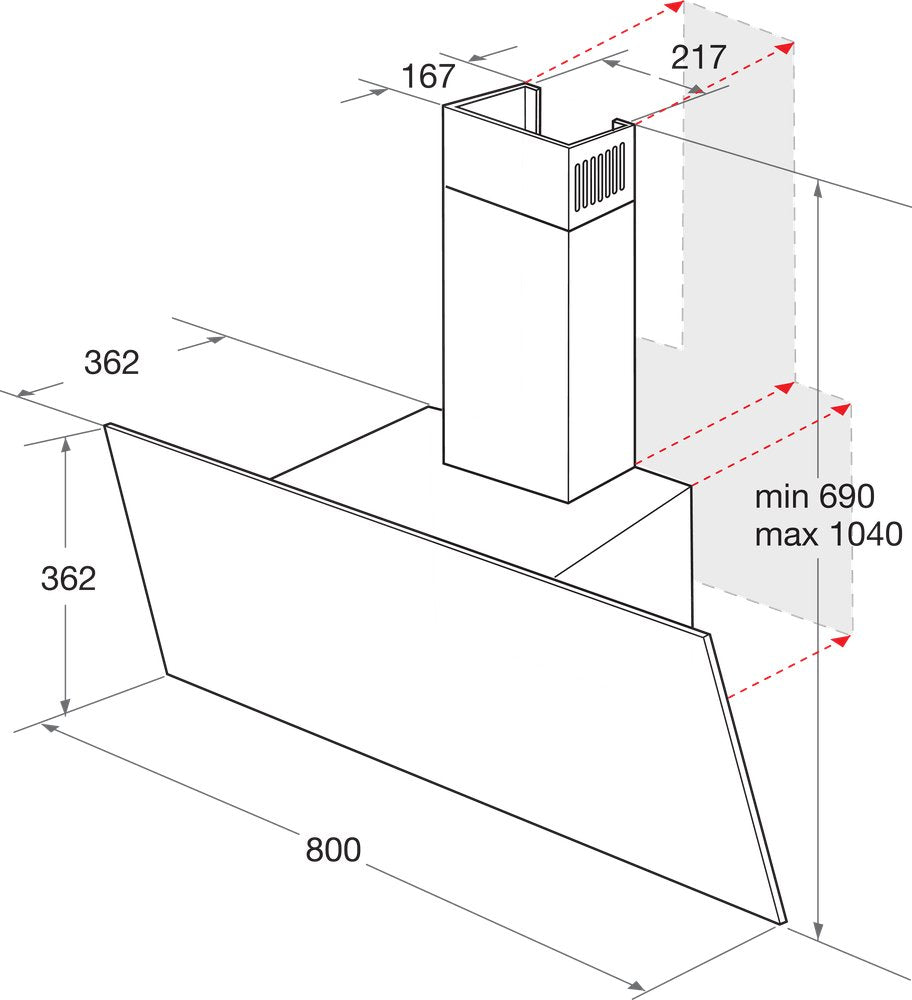 167
217
362
362
min 690
max 1040
800