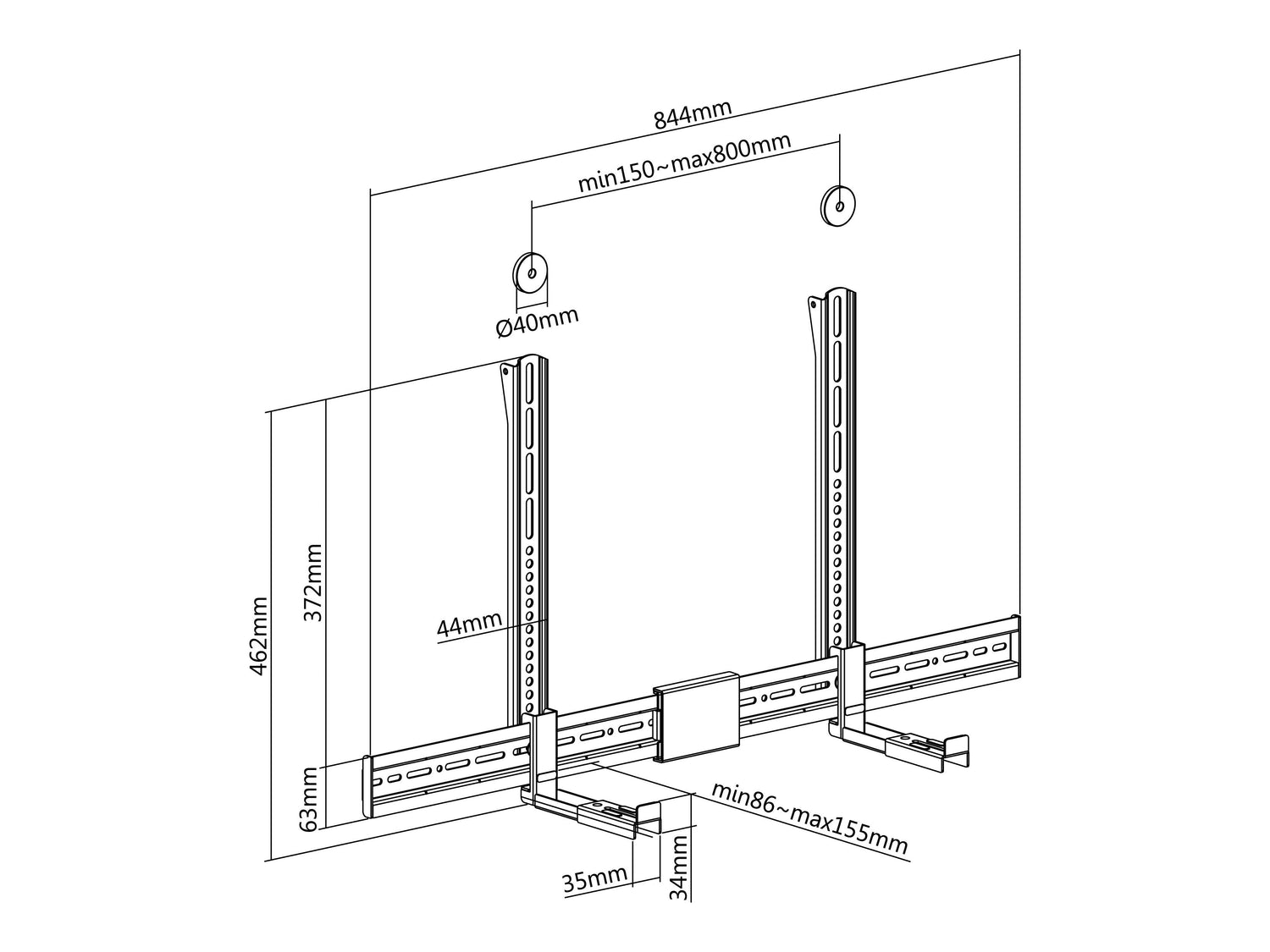 844mm

min150~max800mm

Ø40mm

462mm

372mm

44mm

63mm

min86~max155mm

35mm

34mm