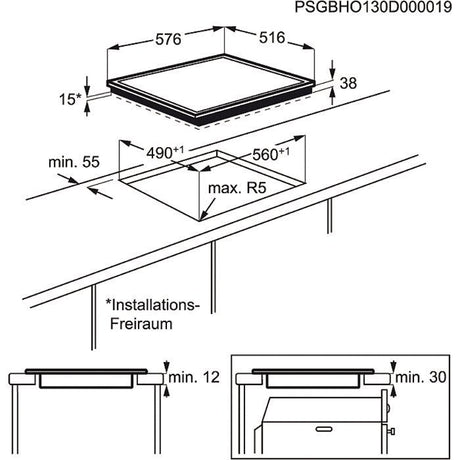 PSGBHO130D000019

576

516

38

15*

$490^{+1}$

$560^{+1}$

min. 55

max. R5

*Installations-Freiraum

min. 12

min. 30