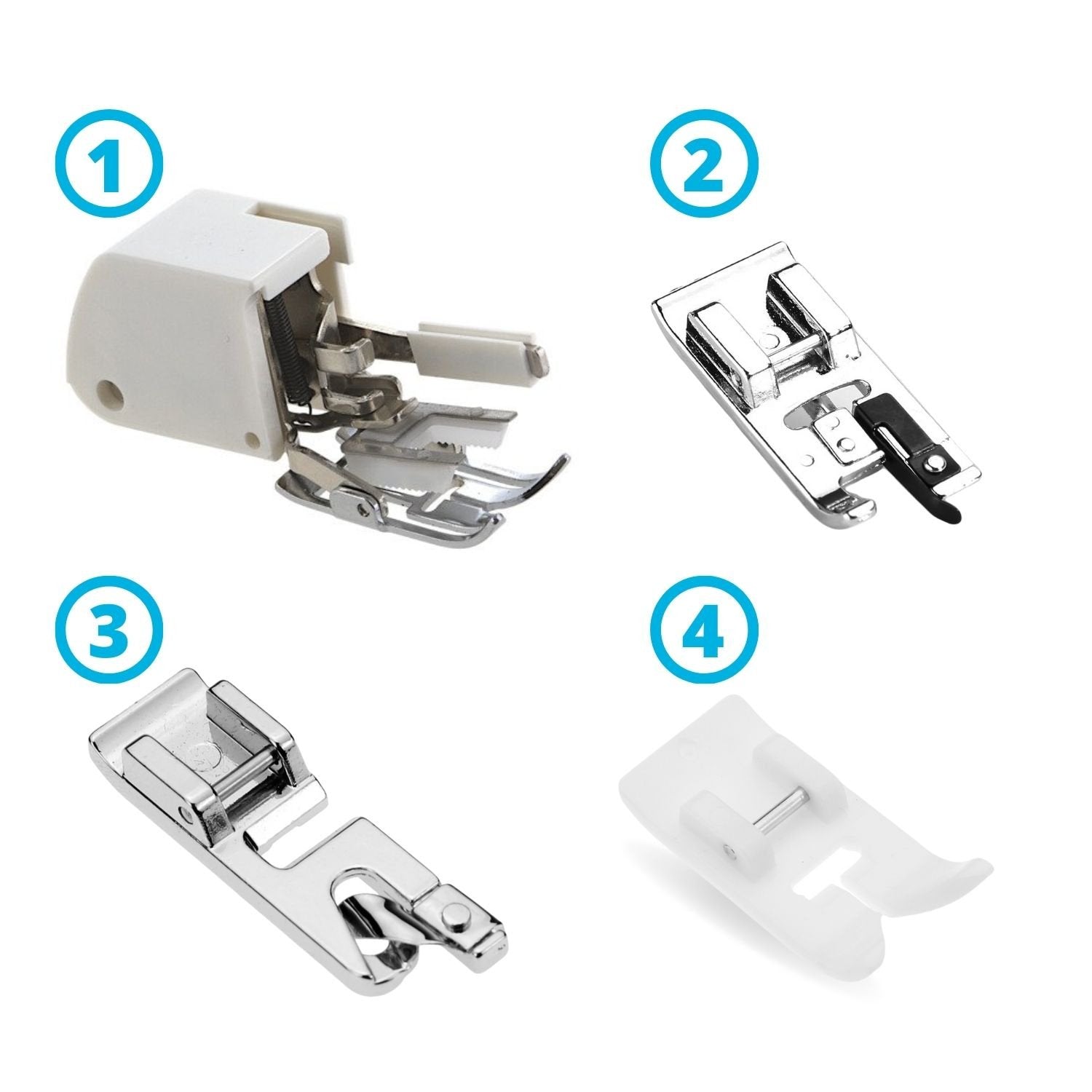 1

2

3

4