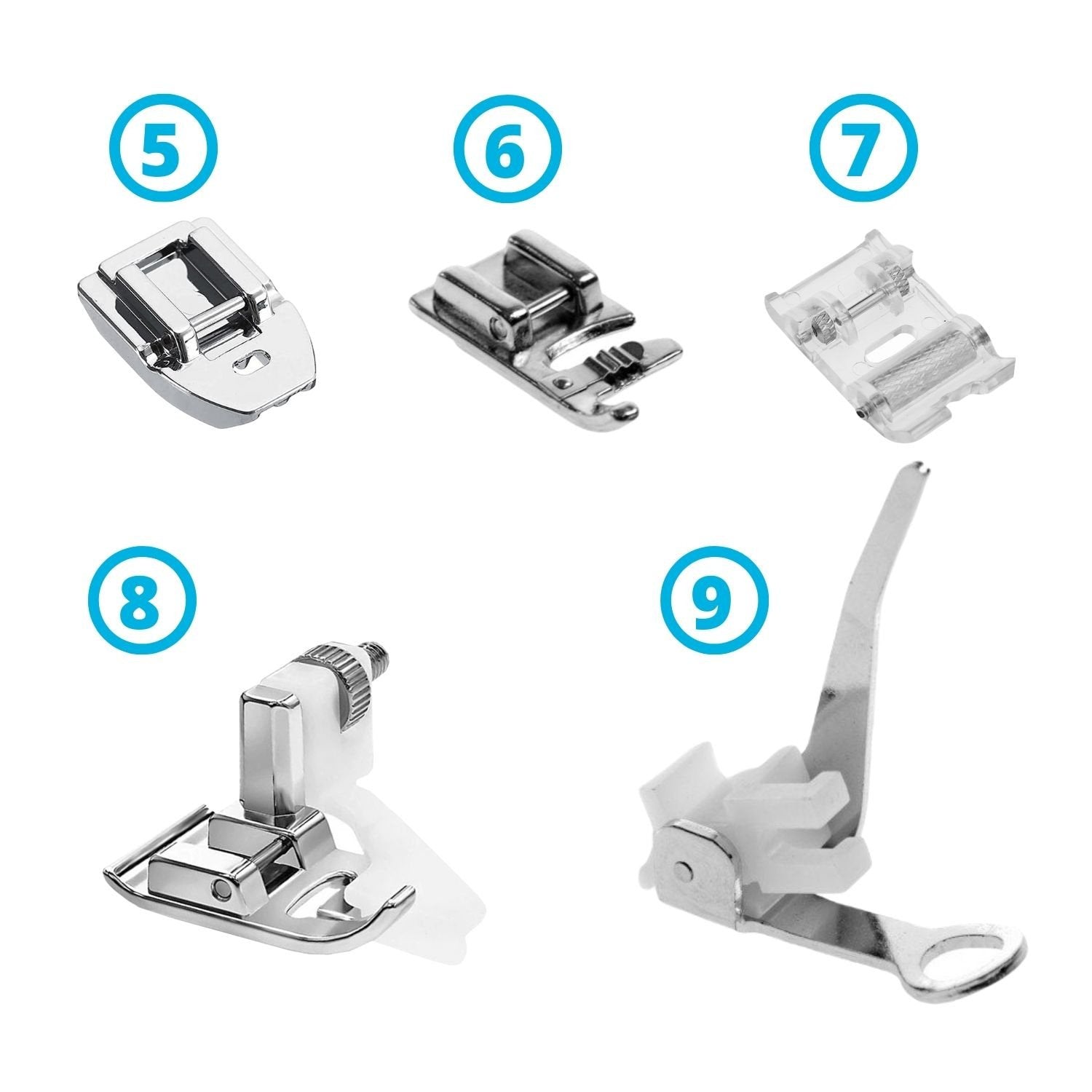 5

6

7

8

9