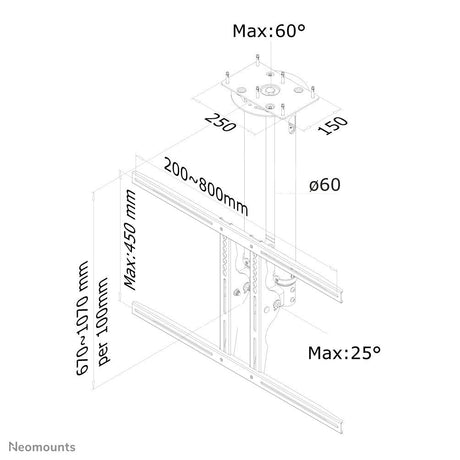 Max:60°

250

150

200~800mm

ø60

Max:450 mm

670~1070 mm
per 100mm

Max:25°

Neomounts