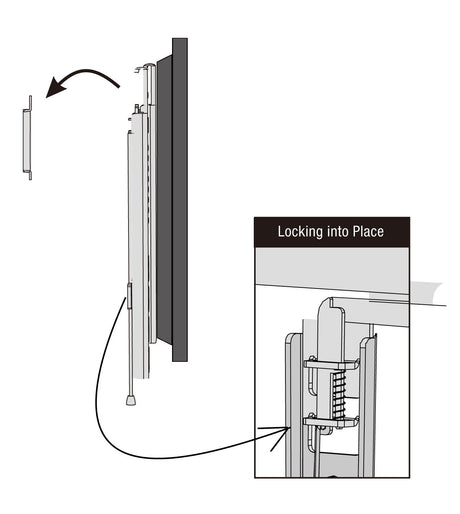 Locking into Place