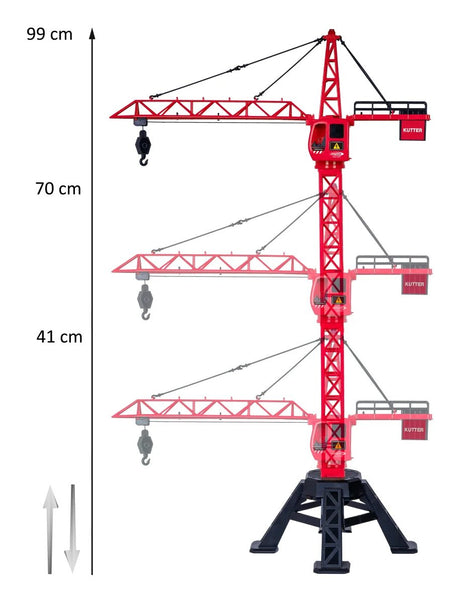 99 cm

KUTTER

70 cm

KUTTER

41 cm

KUTTER