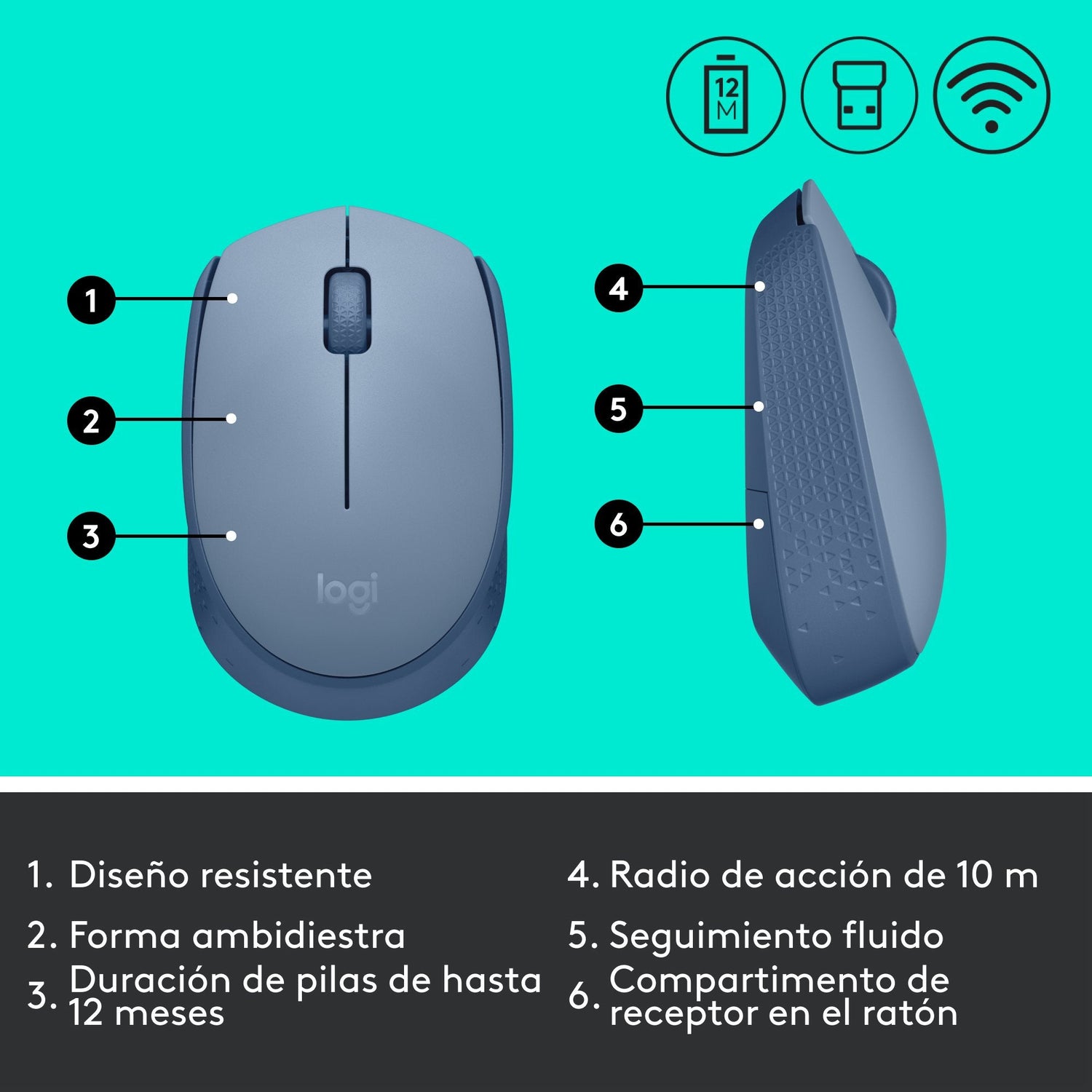 12 M

1
2
3
logi
4
5
6

1. Diseño resistente

2. Forma ambidiestra

3. Duración de pilas de hasta 12 meses

4. Radio de acción de 10 m

5. Seguimiento fluido

6. Compartimento de receptor en el ratón