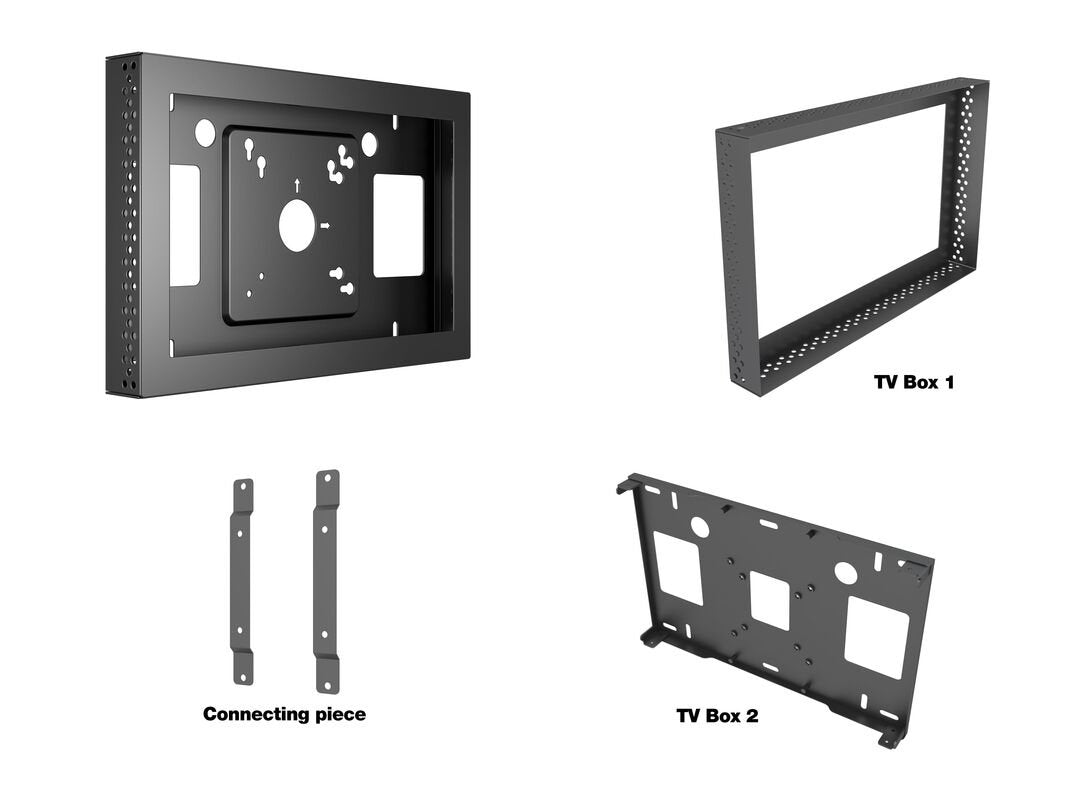 TV Box 1

Connecting piece

TV Box 2