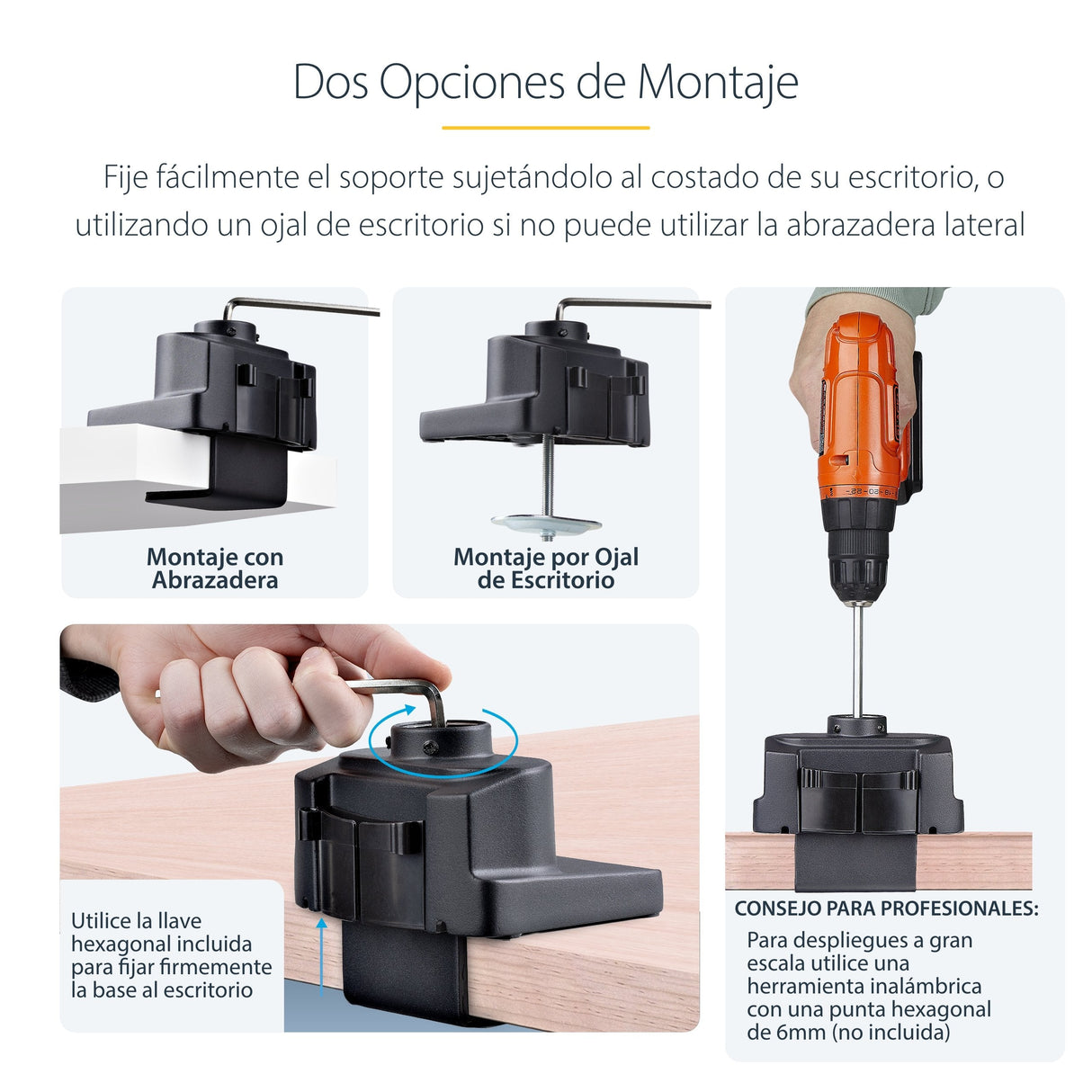 Dos Opciones de Montaje

Fije fácilmente el soporte sujetándolo al costado de su escritorio, o utilizando un ojal de escritorio si no puede utilizar la abrazadera lateral

Montaje con Abrazadera

Montaje por Ojal de Escritorio

Utilice la llave hexagonal incluida para fijar firmemente la base al escritorio

CONSEJO PARA PROFESIONALES:

Para despliegues a gran escala utilice una herramienta inalámbrica con una punta hexagonal de 6mm (no incluida)