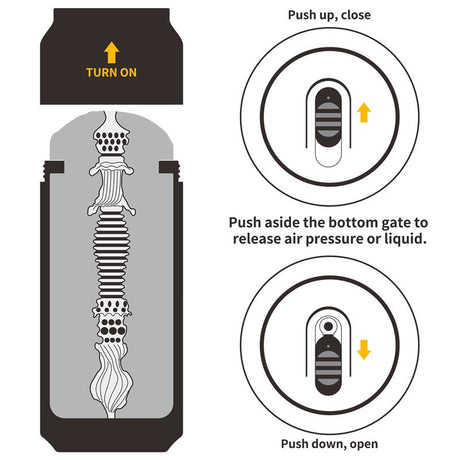 TURN ON

Push up, close

Push aside the bottom gate to release air pressure or liquid.

Push down, open