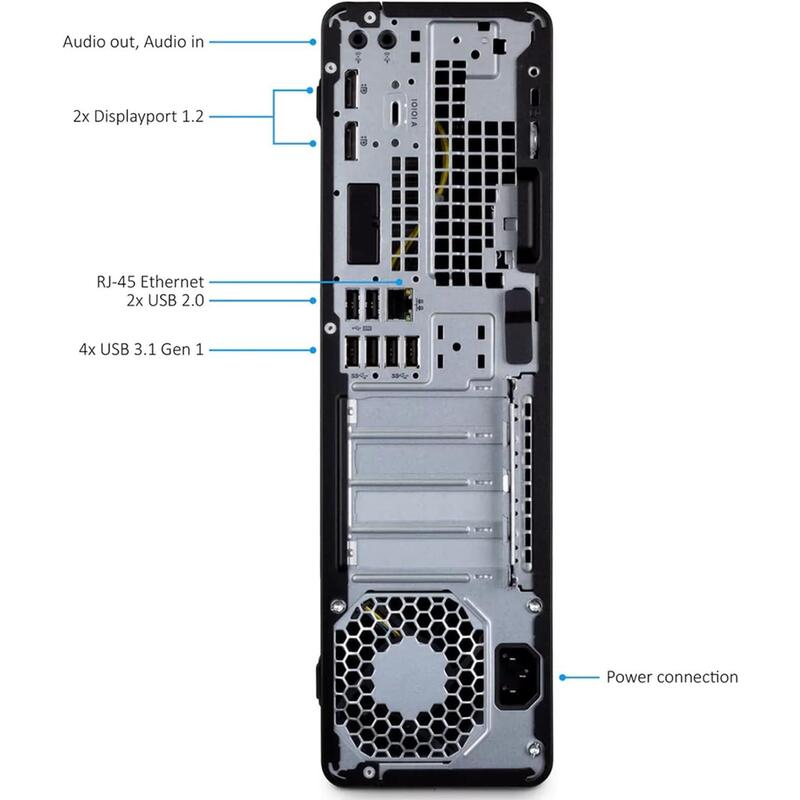 Audio out, Audio in

2x Displayport 1.2

IOIOI A

RJ-45 Ethernet
2x USB 2.0

4x USB 3.1 Gen 1

Power connection