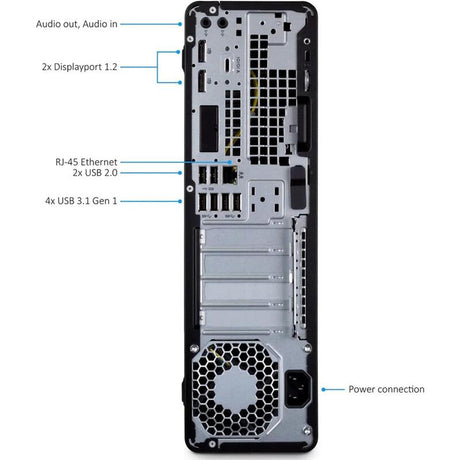 Audio out, Audio in

2x Displayport 1.2

RJ-45 Ethernet
2x USB 2.0

4x USB 3.1 Gen 1

Power connection