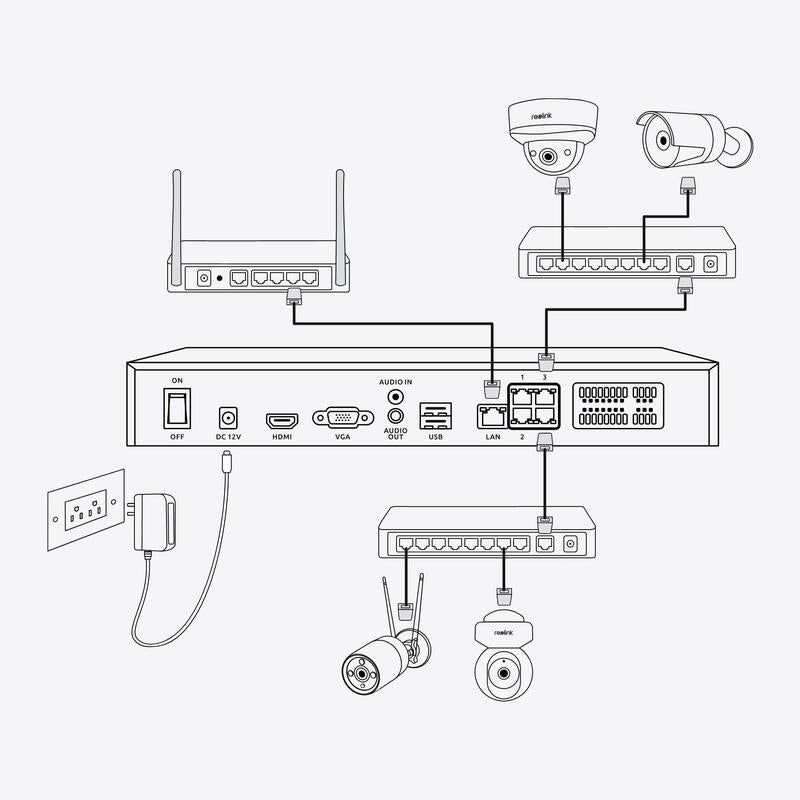 reolink

ON

OFF

DC 12V

HDMI

VGA

AUDIO IN

AUDIO OUT

USB

LAN

1

3

2

reolink